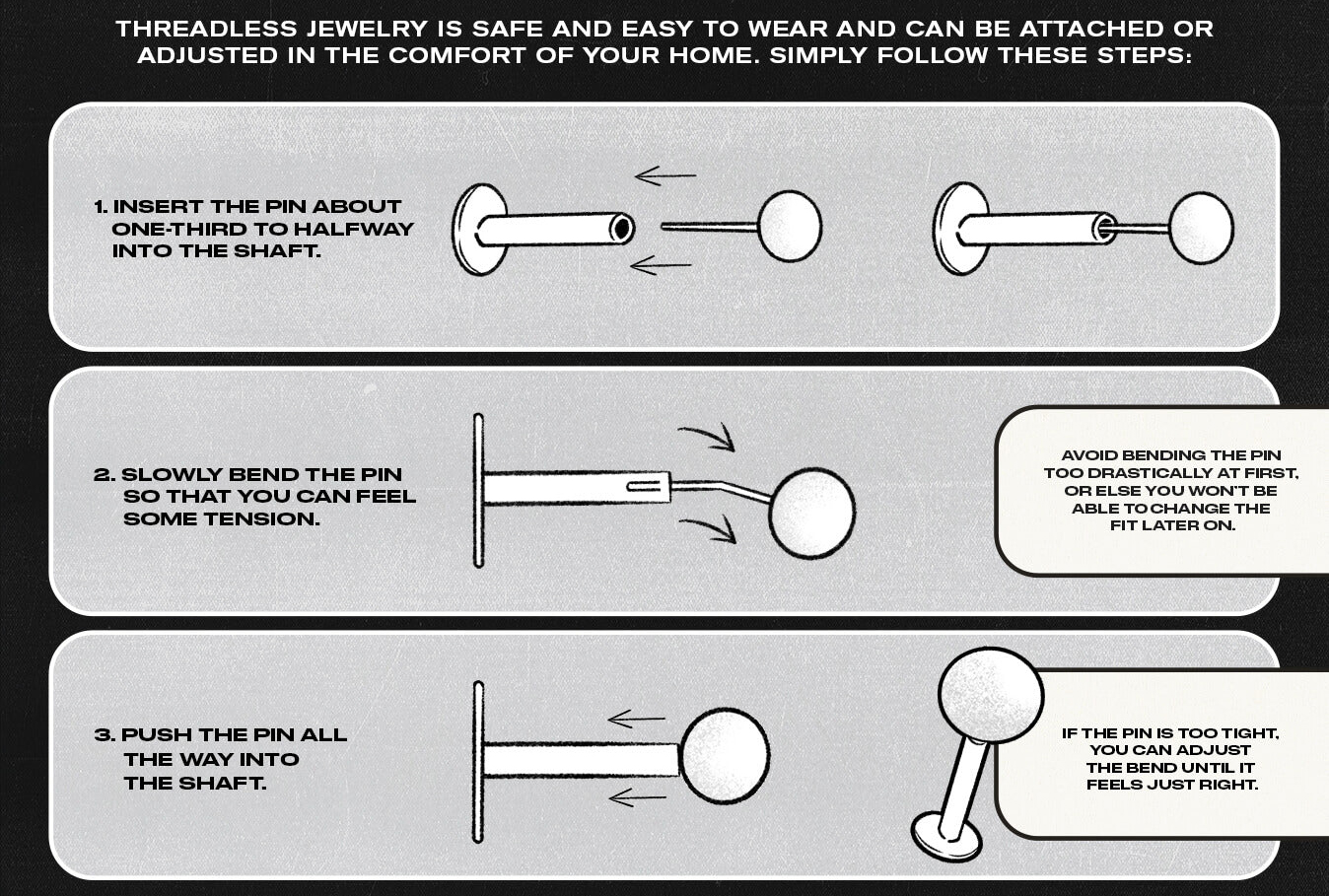 THREADLESS JEWELRY IS SAFE AND EASY TO WEAR AND CAN BE ATTACHED OR ADJUSTED IN THE COMFORT OF YOUR HOME. SIMPLY FOLLOW THESE STEPS:

1. INSERT THE PIN ABOUT ONE-THIRD TO HALFWAY INTO THE SHAFT.

2. SLOWLY BEND THE PIN SO THAT YOU CAN FEEL SOME TENSION.

AVOID BENDING THE PIN TOO DRASTICALLY AT FIRST, OR ELSE YOU WON'T BE ABLE TO CHANGE THE FIT LATER ON.

3. PUSH THE PIN ALL THE WAY INTO THE SHAFT.

IF THE PIN IS TOO TIGHT, YOU CAN ADJUST THE BEND UNTIL IT FEELS JUST RIGHT.